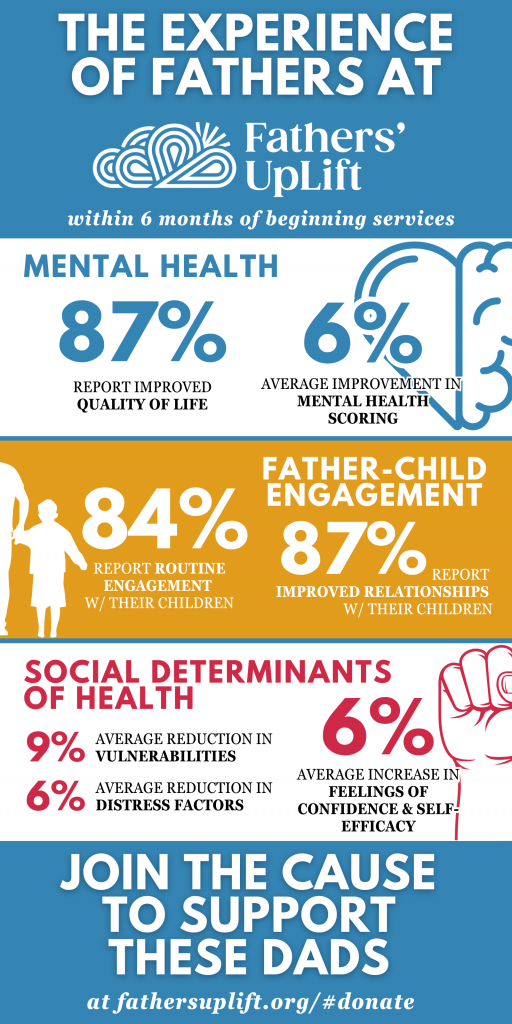 THE EXPERIENCE OF FATHERS AT

Fathers' UpLift

within 6 months of beginning services

MENTAL HEALTH

87%

REPORT IMPROVED QUALITY OF LIFE

6%

AVERAGE IMPROVEMENT IN MENTAL HEALTH SCORING

FATHER-CHILD ENGAGEMENT

84%

REPORT ROUTINE ENGAGEMENT W/ THEIR CHILDREN

87%

REPORT IMPROVED RELATIONSHIPS W/ THEIR CHILDREN

SOCIAL DETERMINANTS OF HEALTH

9% AVERAGE REDUCTION IN VULNERABILITIES

6% AVERAGE REDUCTION IN DISTRESS FACTORS

6%

AVERAGE INCREASE IN FEELINGS OF CONFIDENCE & SELF-EFFICACY

JOIN THE CAUSE TO SUPPORT THESE DADS

at fathersuplift.org/#donate